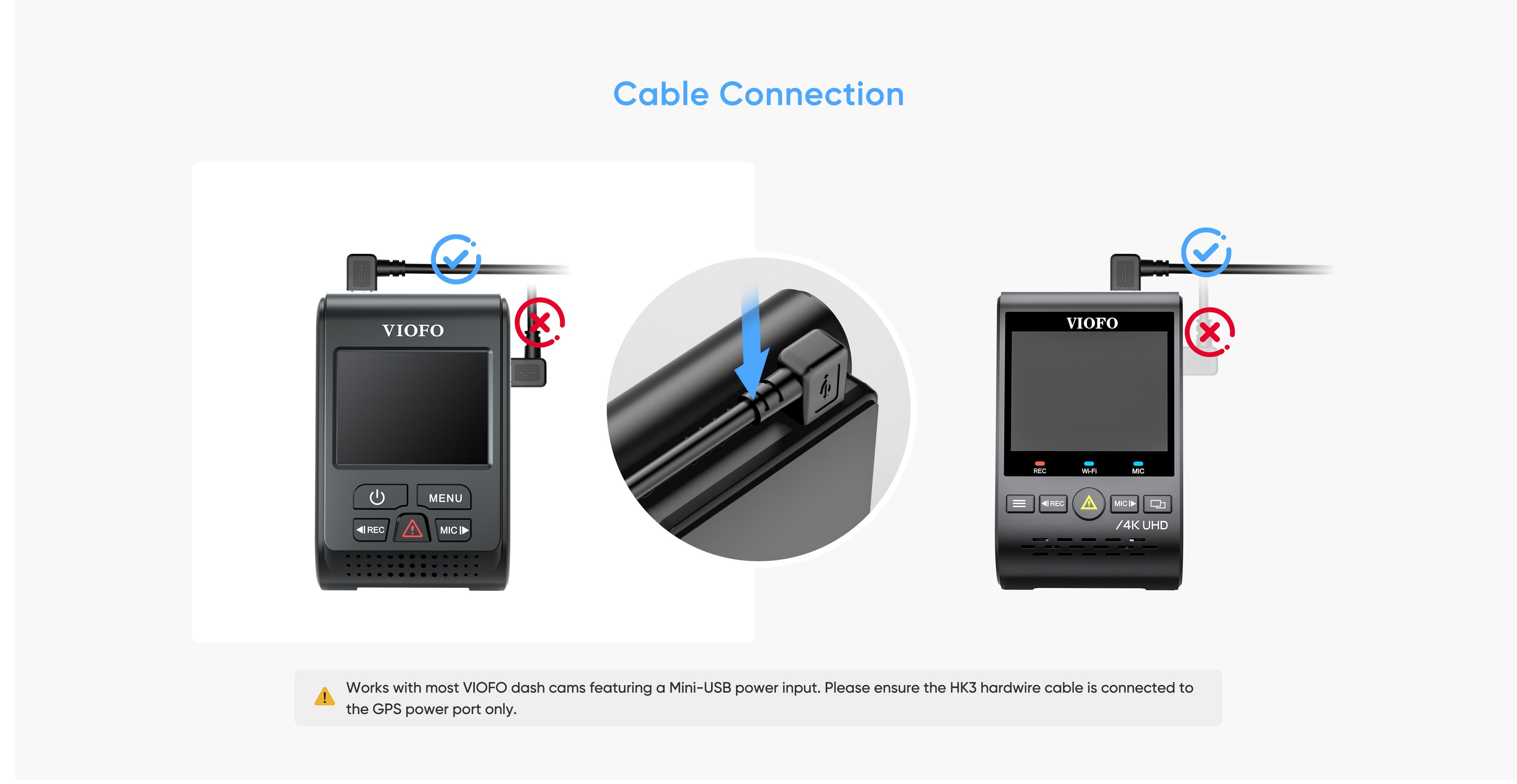 Cable Connection

VIOFO

MENU

REC

MIC

VIOFO

REC Wi-Fi MIC

REC

MIC

4K UHD

Works with most VIOFO dash cams featuring a Mini-USB power input. Please ensure the HK3 hardwire cable is connected to the GPS power port only.